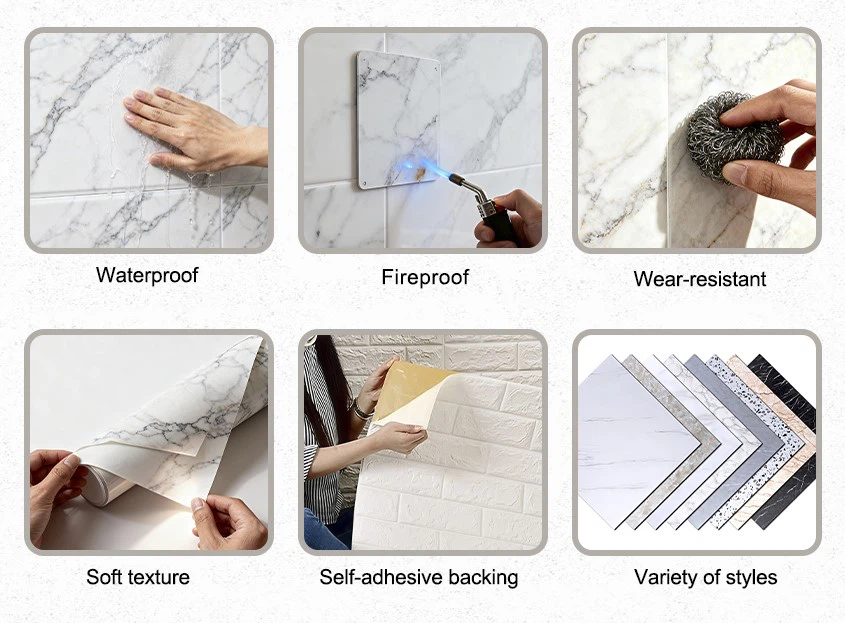 Waterproof

Fireproof

Wear-resistant

Soft texture

Self-adhesive backing

Variety of styles